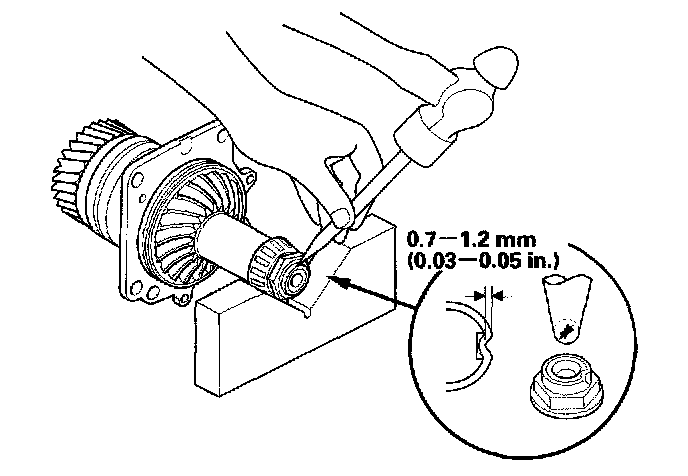 0.7—1.2 mm
(0.03—0.05 in.)