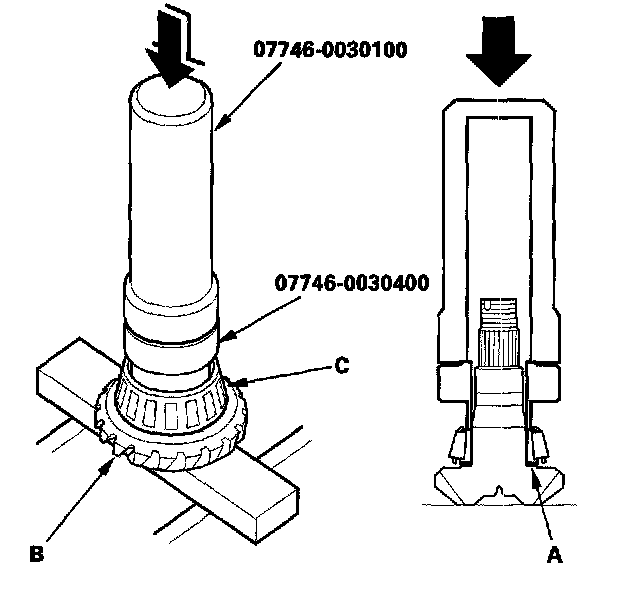 07746-0030100

07746-0030400

C

B

A