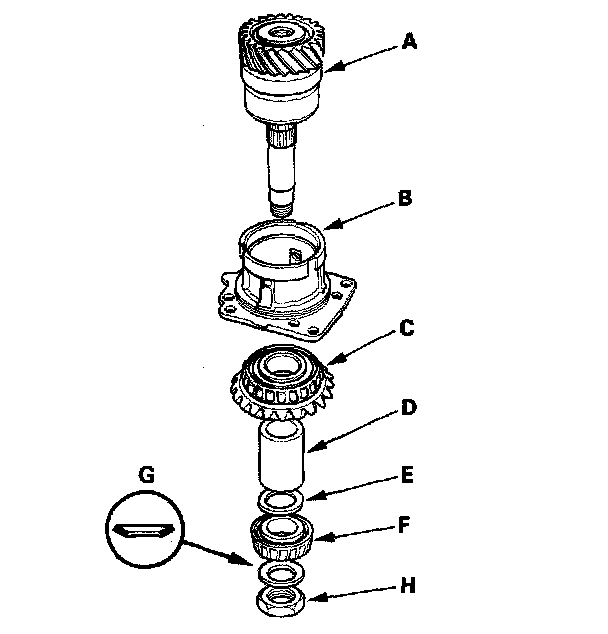 A
B
C
D
G
E
F
H