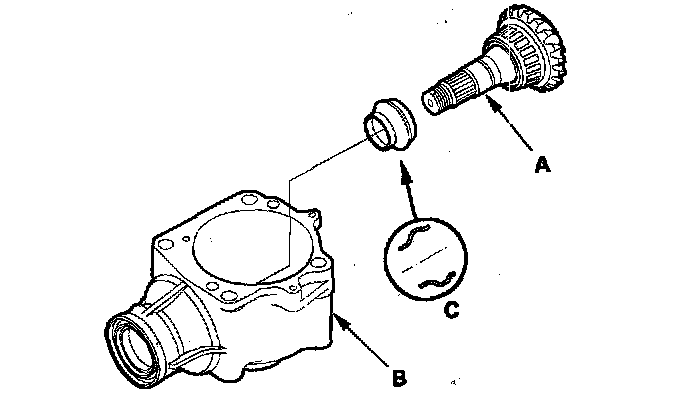 A

C

B