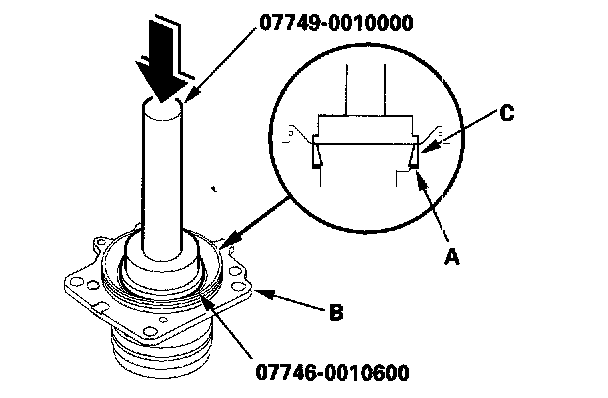 07749-0010000

C

A

B

07746-0010600