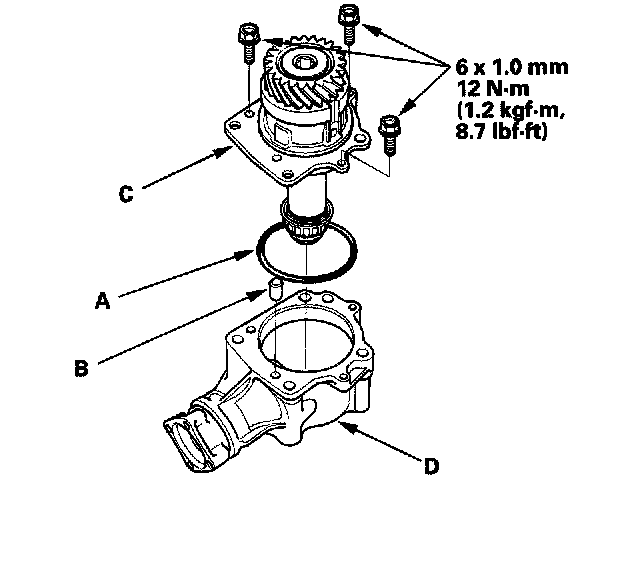 6 x 1.0 mm
12 N·m
(1.2 kgf·m,
8.7 lbf·ft)

C

A

B

D