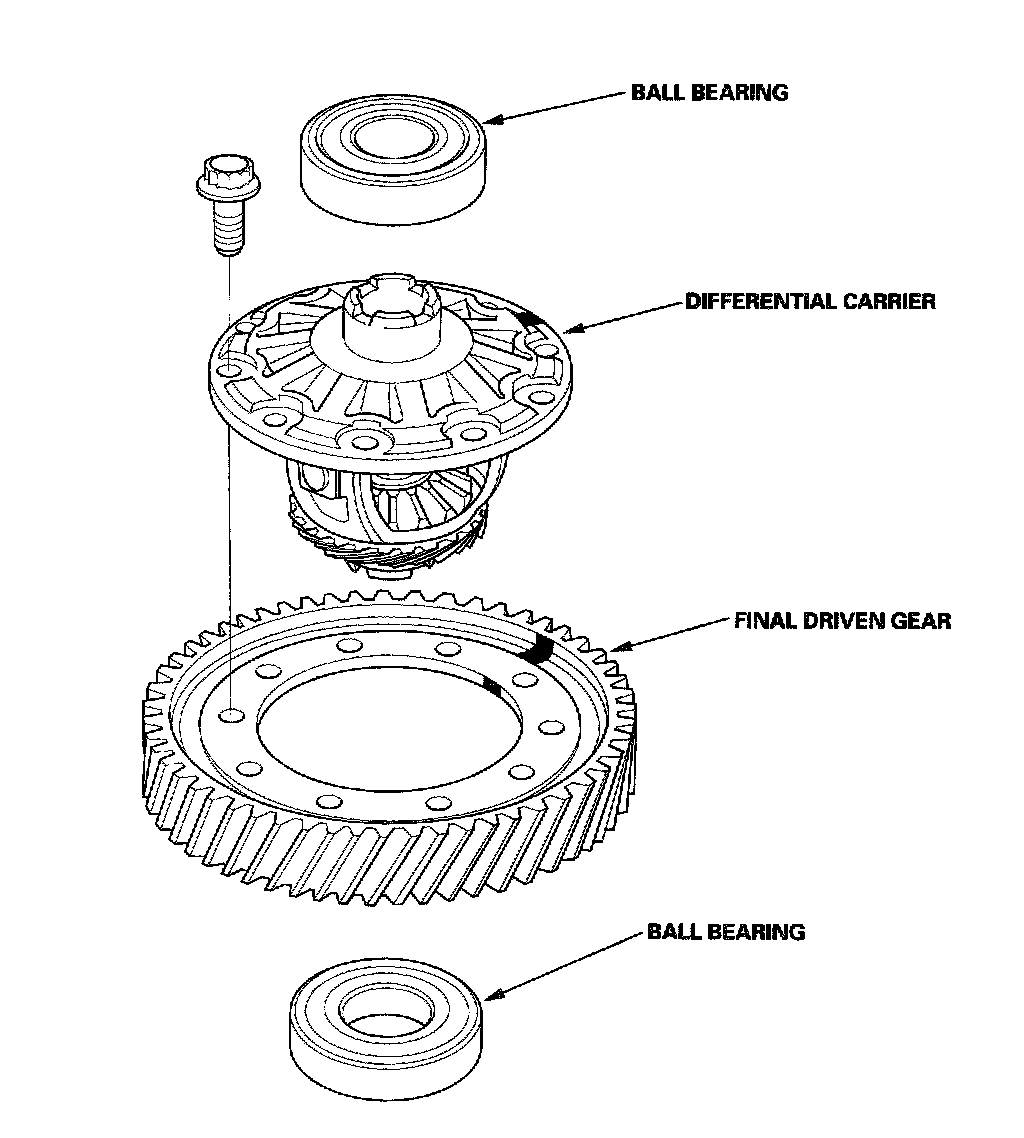 BALL BEARING

DIFFERENTIAL CARRIER

FINAL DRIVEN GEAR

BALL BEARING