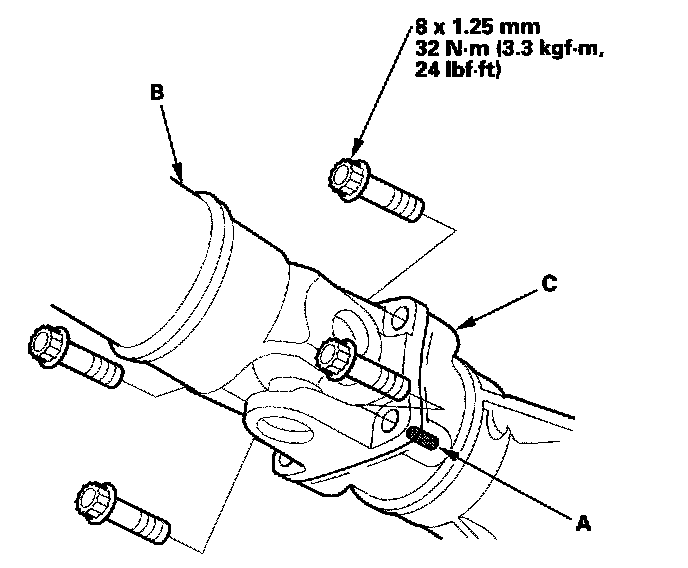 8 x 1.25 mm
32 N·m (3.3 kgf·m, 24 lbf·ft)

B

C

A