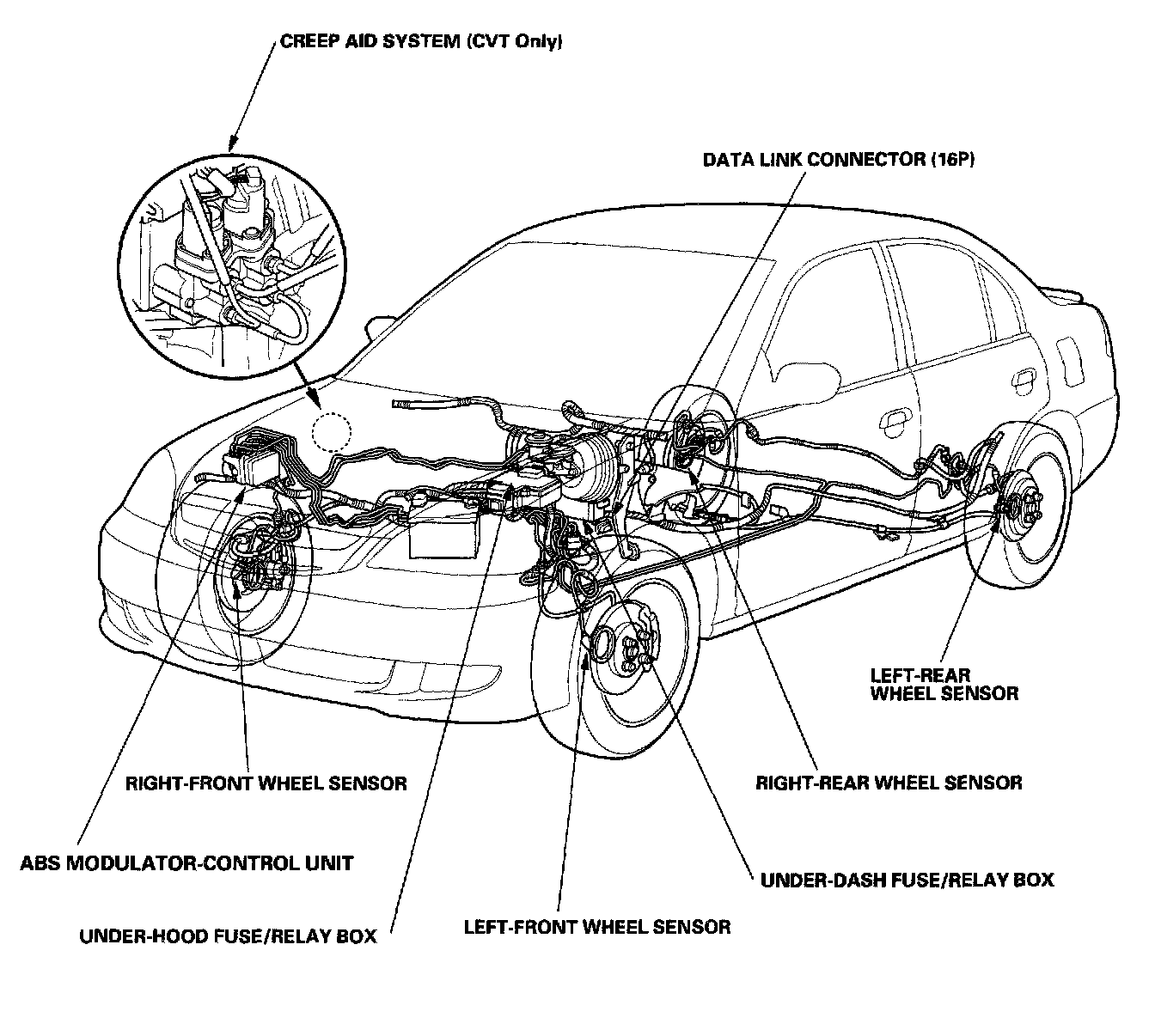 CREEP AID SYSTEM (CVT Only)

DATA LINK CONNECTOR (16P)

LEFT-REAR WHEEL SENSOR

RIGHT-FRONT WHEEL SENSOR

RIGHT-REAR WHEEL SENSOR

ABS MODULATOR-CONTROL UNIT

UNDER-DASH FUSE/RELAY BOX

UNDER-HOOD FUSE/RELAY BOX

LEFT-FRONT WHEEL SENSOR