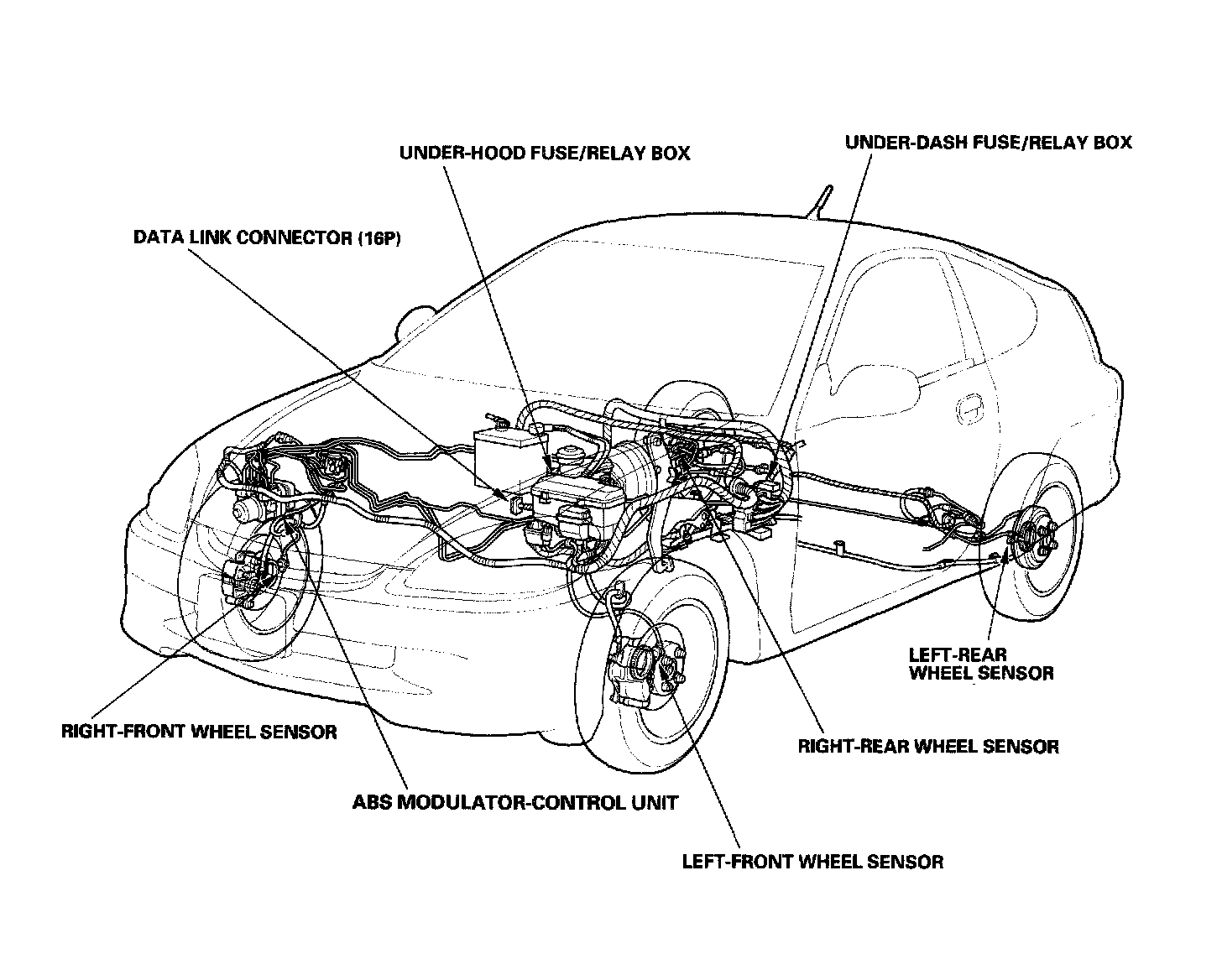 UNDER-HOOD FUSE/RELAY BOX

UNDER-DASH FUSE/RELAY BOX

DATA LINK CONNECTOR (16P)

LEFT-REAR WHEEL SENSOR

RIGHT-FRONT WHEEL SENSOR

RIGHT-REAR WHEEL SENSOR

ABS MODULATOR-CONTROL UNIT

LEFT-FRONT WHEEL SENSOR