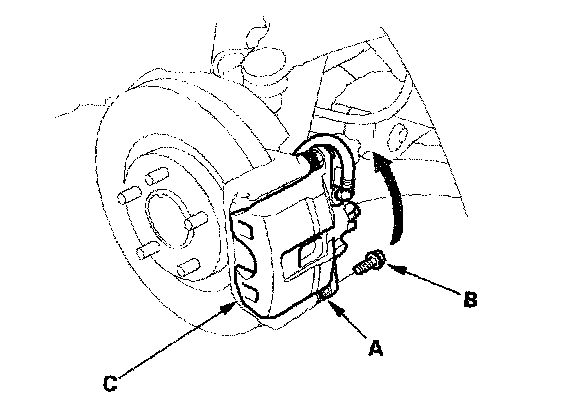 B

A

C