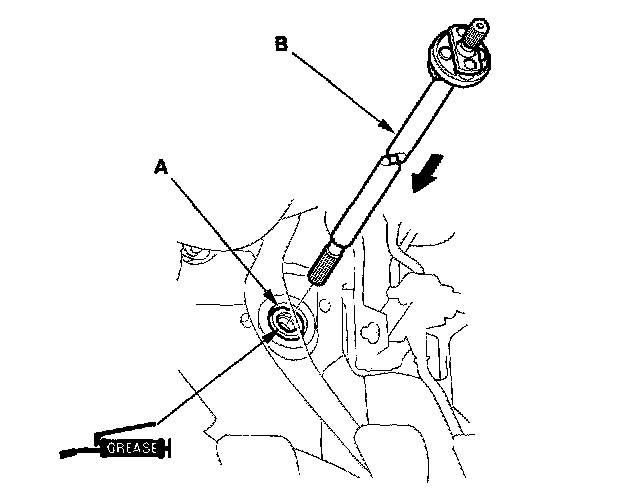 B

A

GREASE