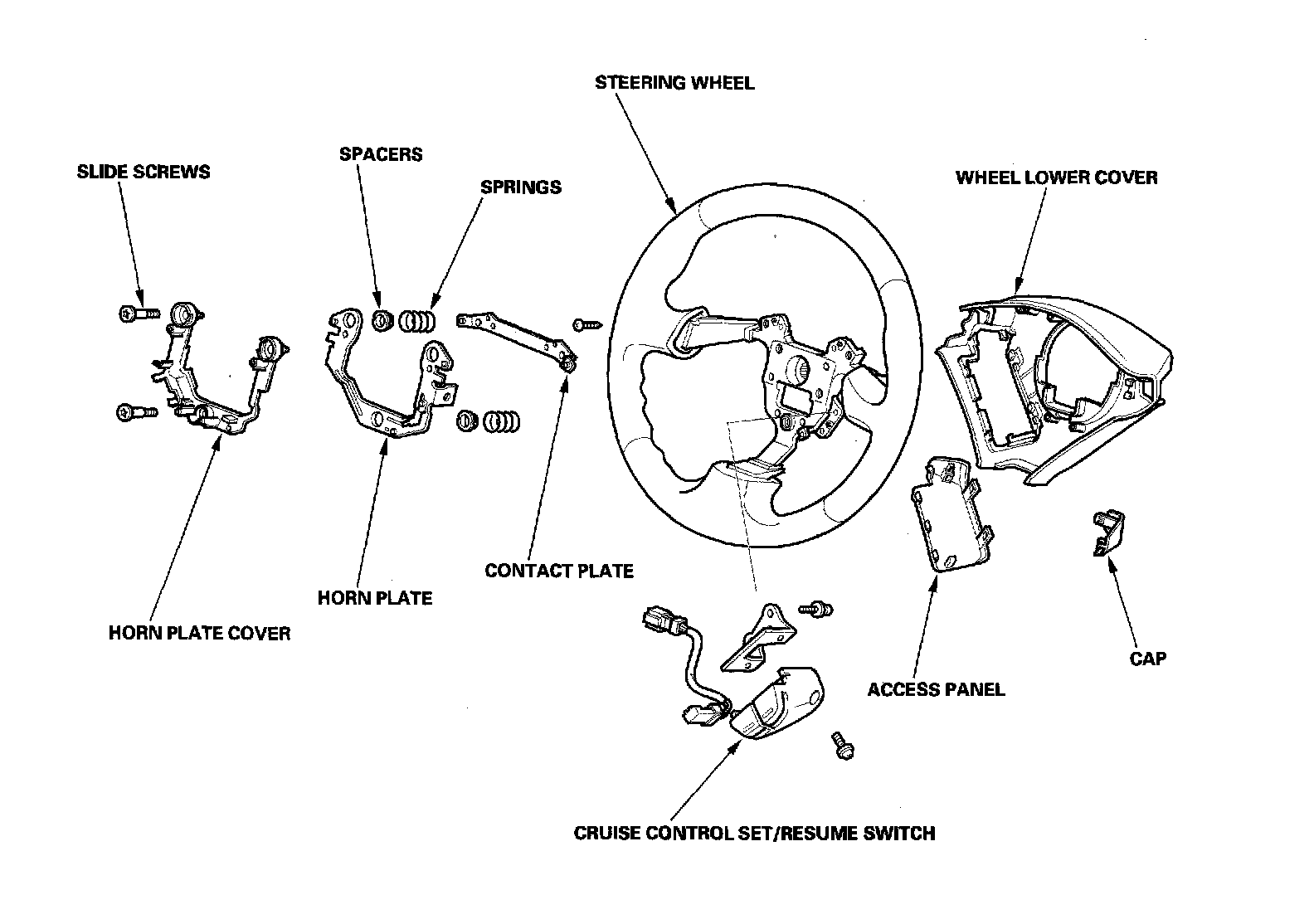 STEERING WHEEL

SPACERS

SLIDE SCREWS

SPRINGS

WHEEL LOWER COVER

CONTACT PLATE

HORN PLATE

HORN PLATE COVER

CAP

ACCESS PANEL

CRUISE CONTROL SET/RESUME SWITCH