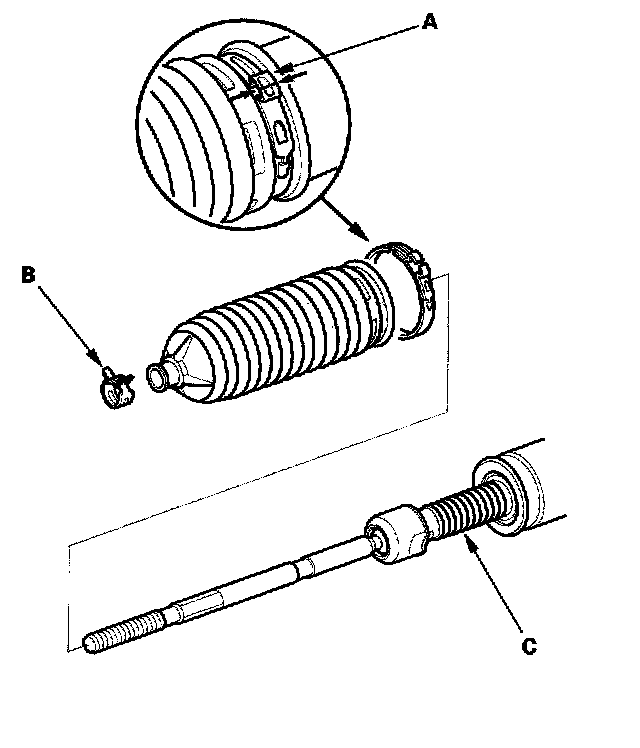 A
B
C