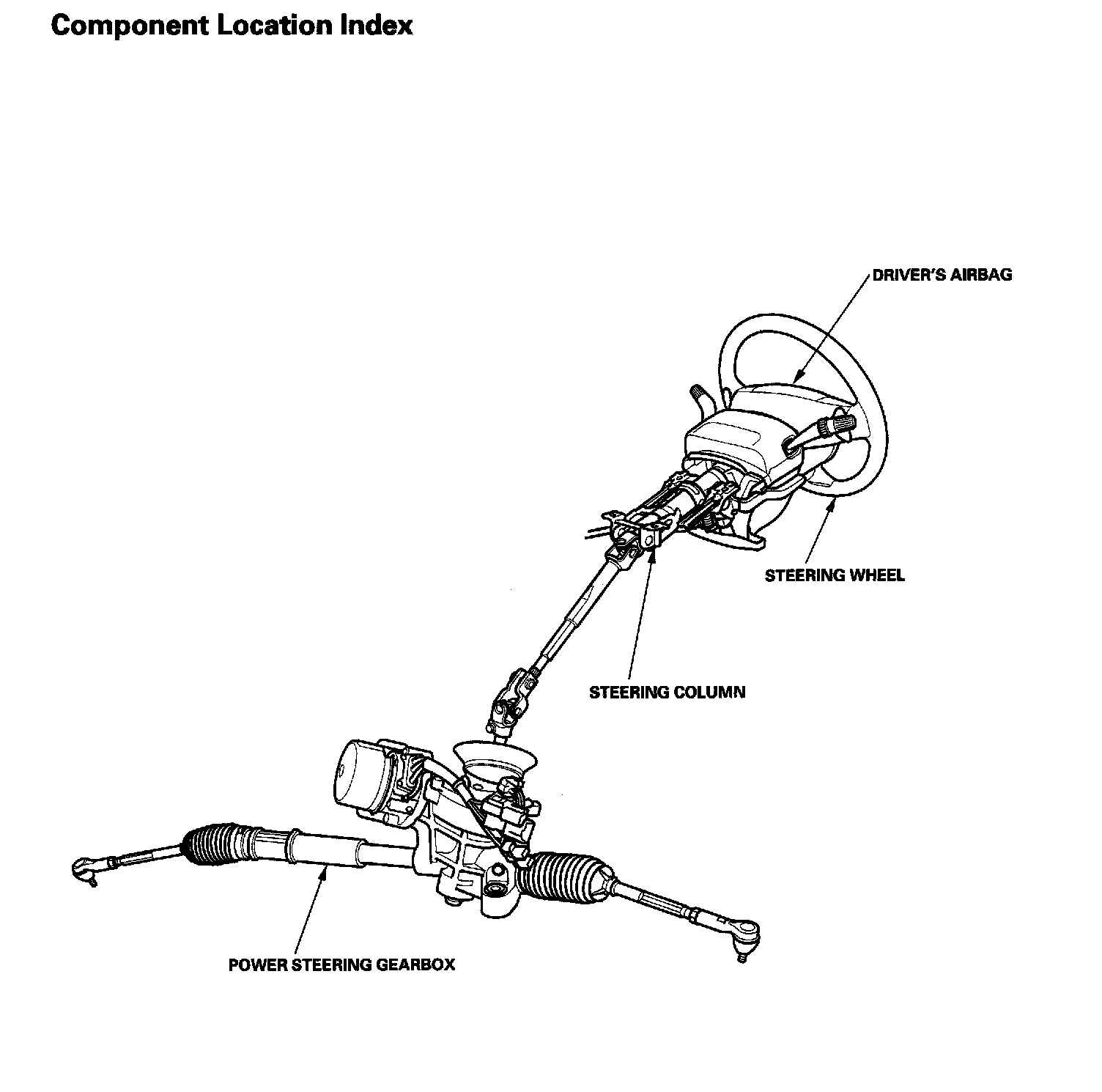 Component Location Index

DRIVER'S AIRBAG

STEERING WHEEL

STEERING COLUMN

POWER STEERING GEARBOX