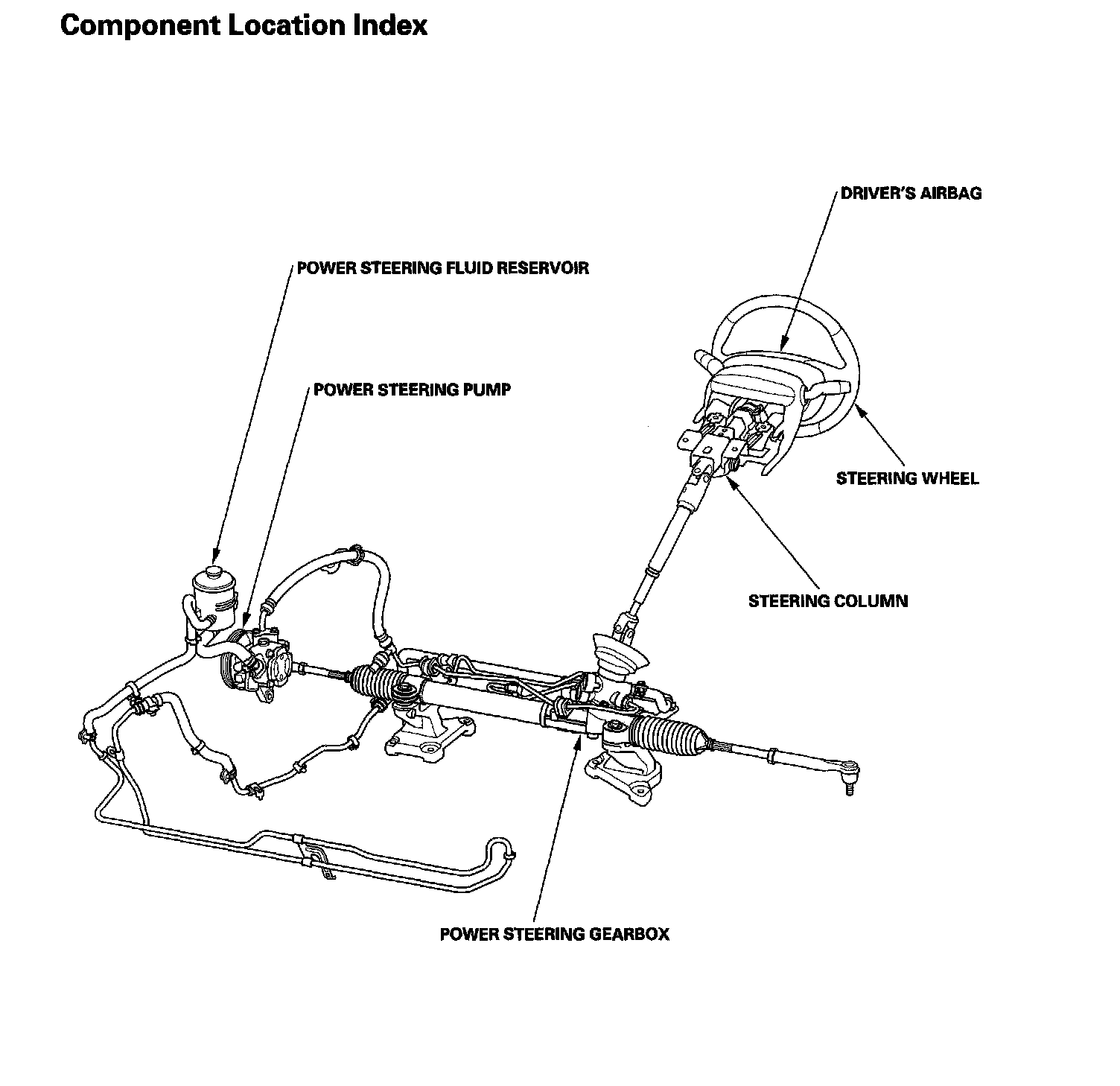 Component Location Index

DRIVER'S AIRBAG

POWER STEERING FLUID RESERVOIR

POWER STEERING PUMP

STEERING WHEEL

STEERING COLUMN

POWER STEERING GEARBOX