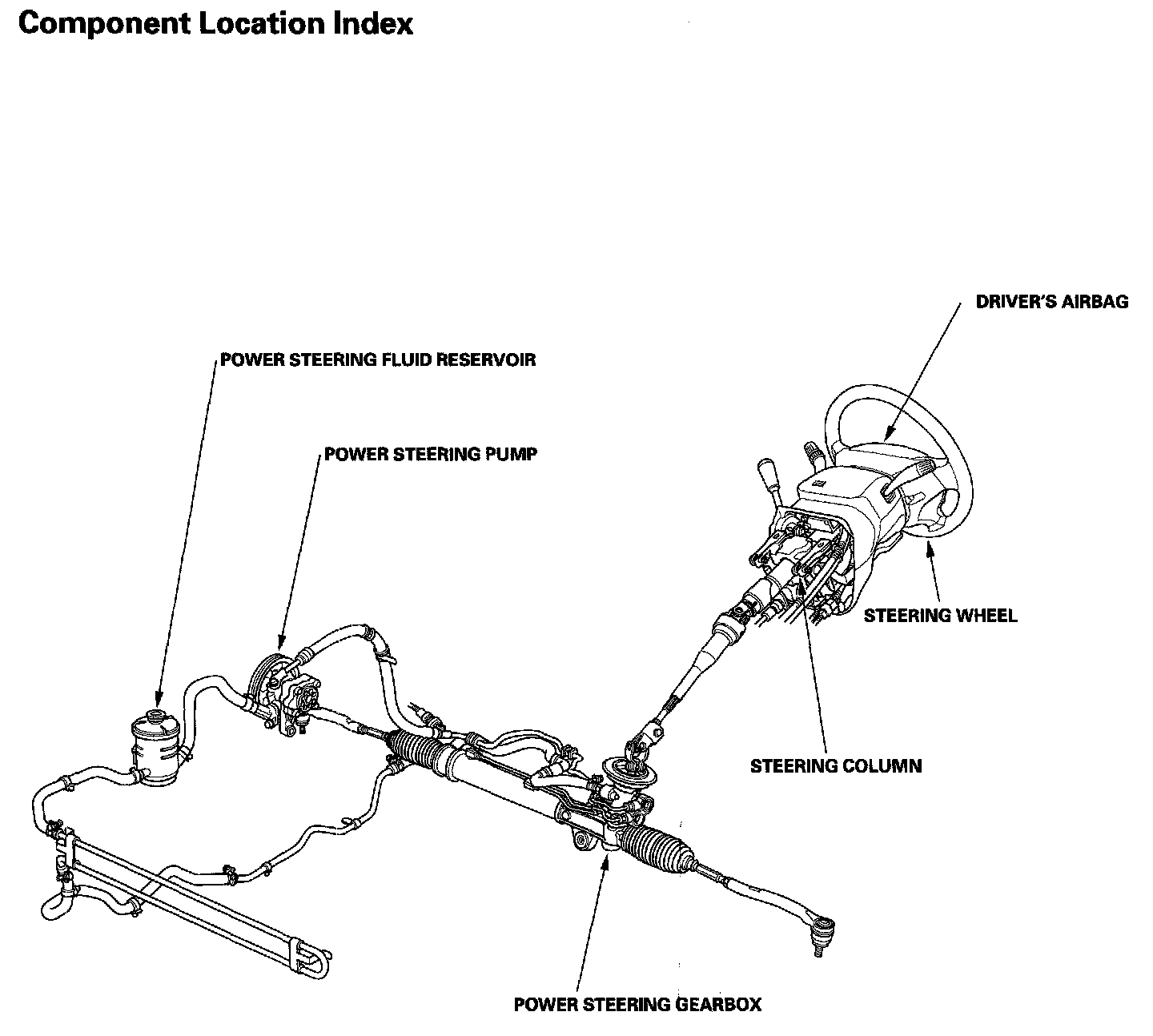 Component Location Index

DRIVER'S AIRBAG

POWER STEERING FLUID RESERVOIR

POWER STEERING PUMP

STEERING WHEEL

STEERING COLUMN

POWER STEERING GEARBOX