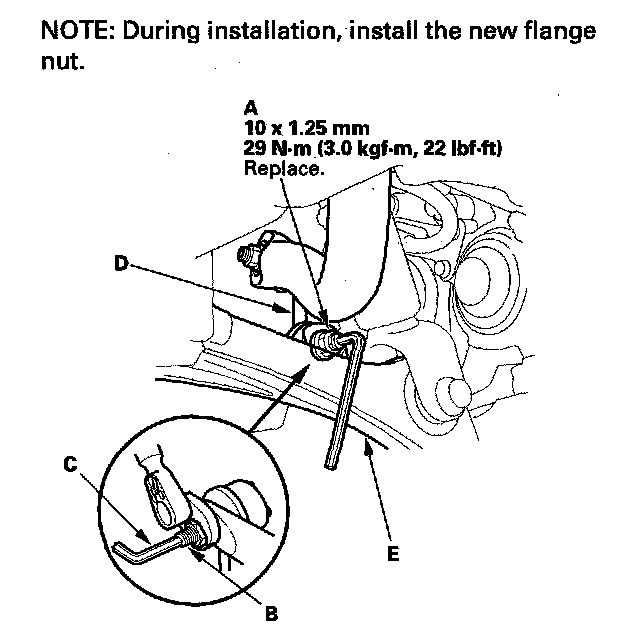 NOTE: During installation, install the new flange nut.

A
10 x 1.25 mm
29 N·m (3.0 kgf·m, 22 lbf·ft)
Replace.

D

C

E

B