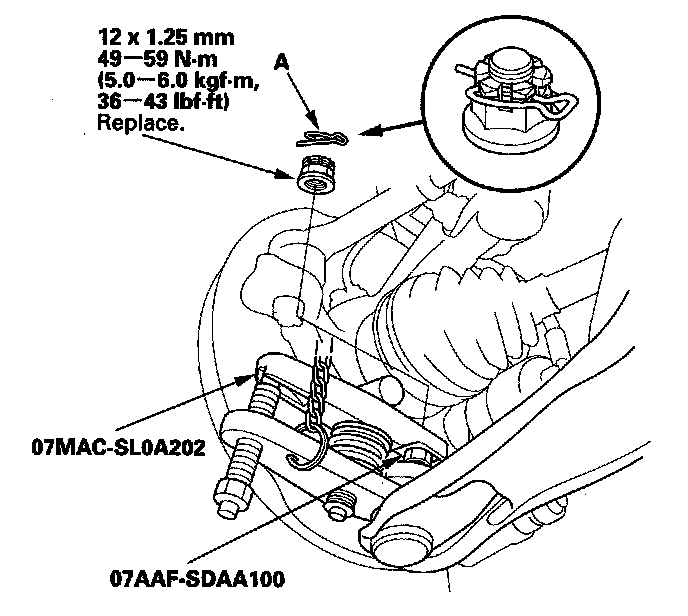 12 x 1.25 mm
49—59 N·m
(5.0—6.0 kgf·m,
36—43 lbf·ft)
Replace.

A

07MAC-SL0A202

07AAF-SDAA100