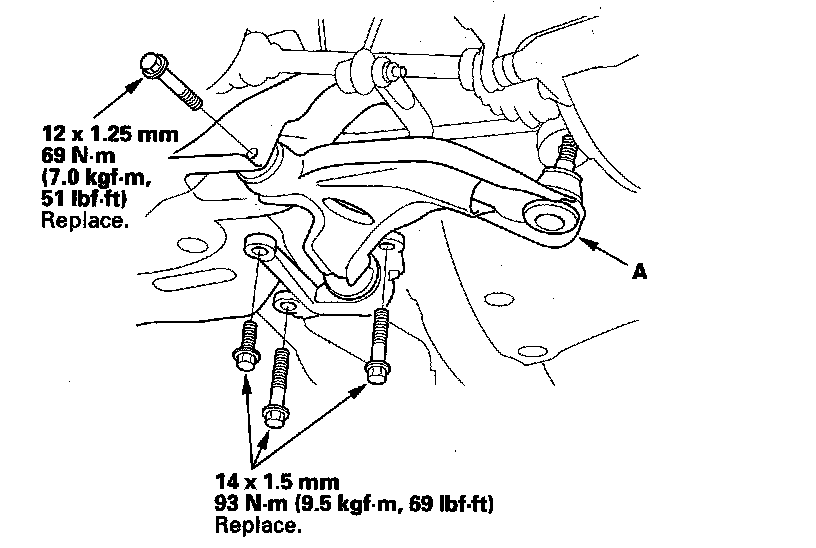 12 x 1.25 mm
69 N·m
(7.0 kgf·m,
51 lbf·ft)
Replace.

A

14 x 1.5 mm
93 N·m (9.5 kgf·m, 69 lbf·ft)
Replace.