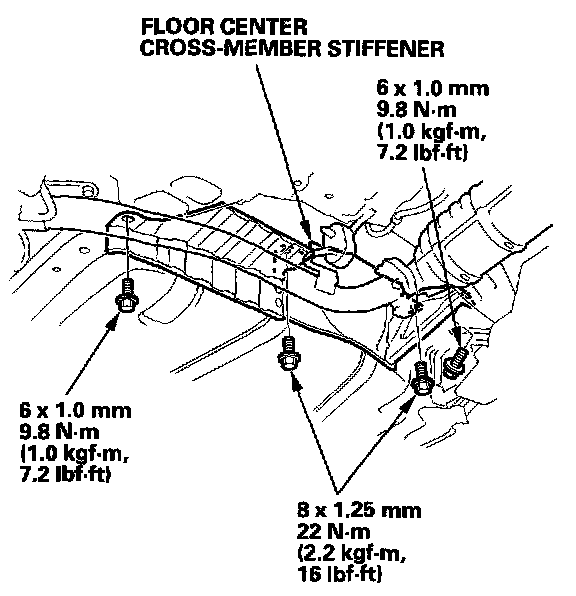 FLOOR CENTER
CROSS-MEMBER STIFFENER

6 x 1.0 mm
9.8 N·m
(1.0 kgf·m,
7.2 lbf·ft)

6 x 1.0 mm
9.8 N·m
(1.0 kgf·m,
7.2 lbf·ft)

8 x 1.25 mm
22 N·m
(2.2 kgf·m,
16 lbf·ft)