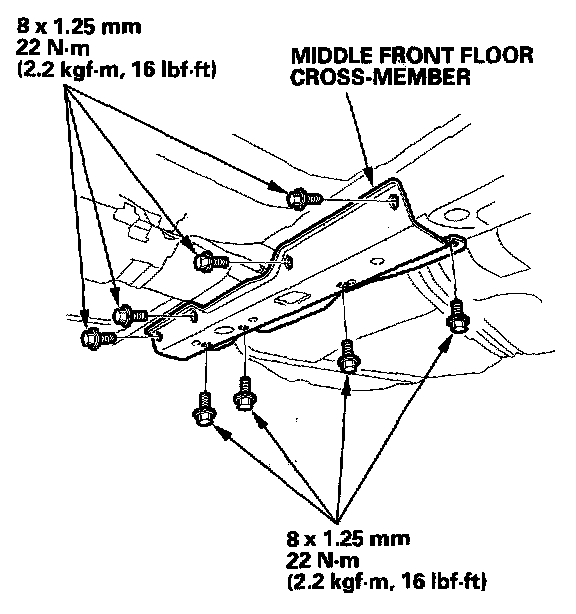 8 x 1.25 mm
22 N·m
(2.2 kgf·m, 16 lbf·ft)

MIDDLE FRONT FLOOR
CROSS-MEMBER

8 x 1.25 mm
22 N·m
(2.2 kgf·m, 16 lbf·ft)