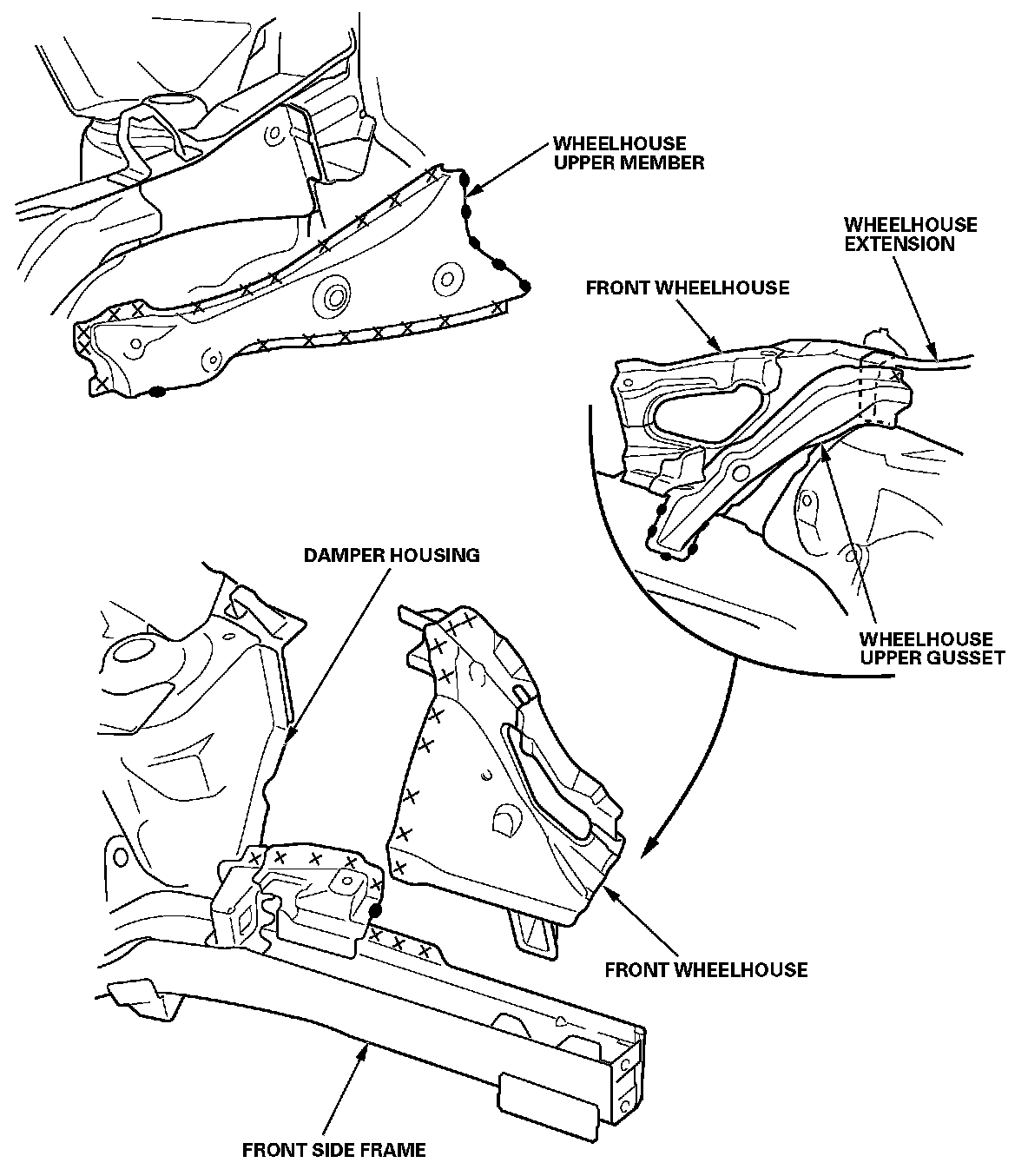 WHEELHOUSE UPPER MEMBER

WHEELHOUSE EXTENSION

FRONT WHEELHOUSE

WHEELHOUSE UPPER GUSSET

DAMPER HOUSING

FRONT WHEELHOUSE

FRONT SIDE FRAME