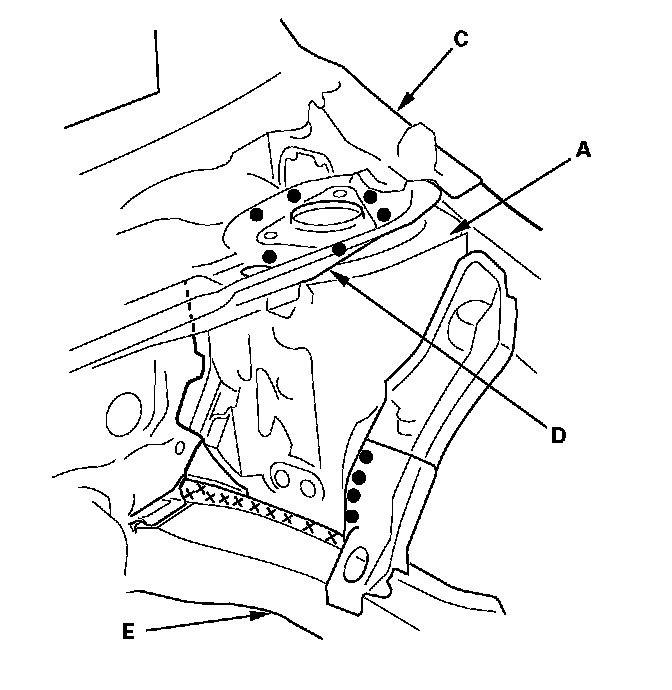 C

A

D

E