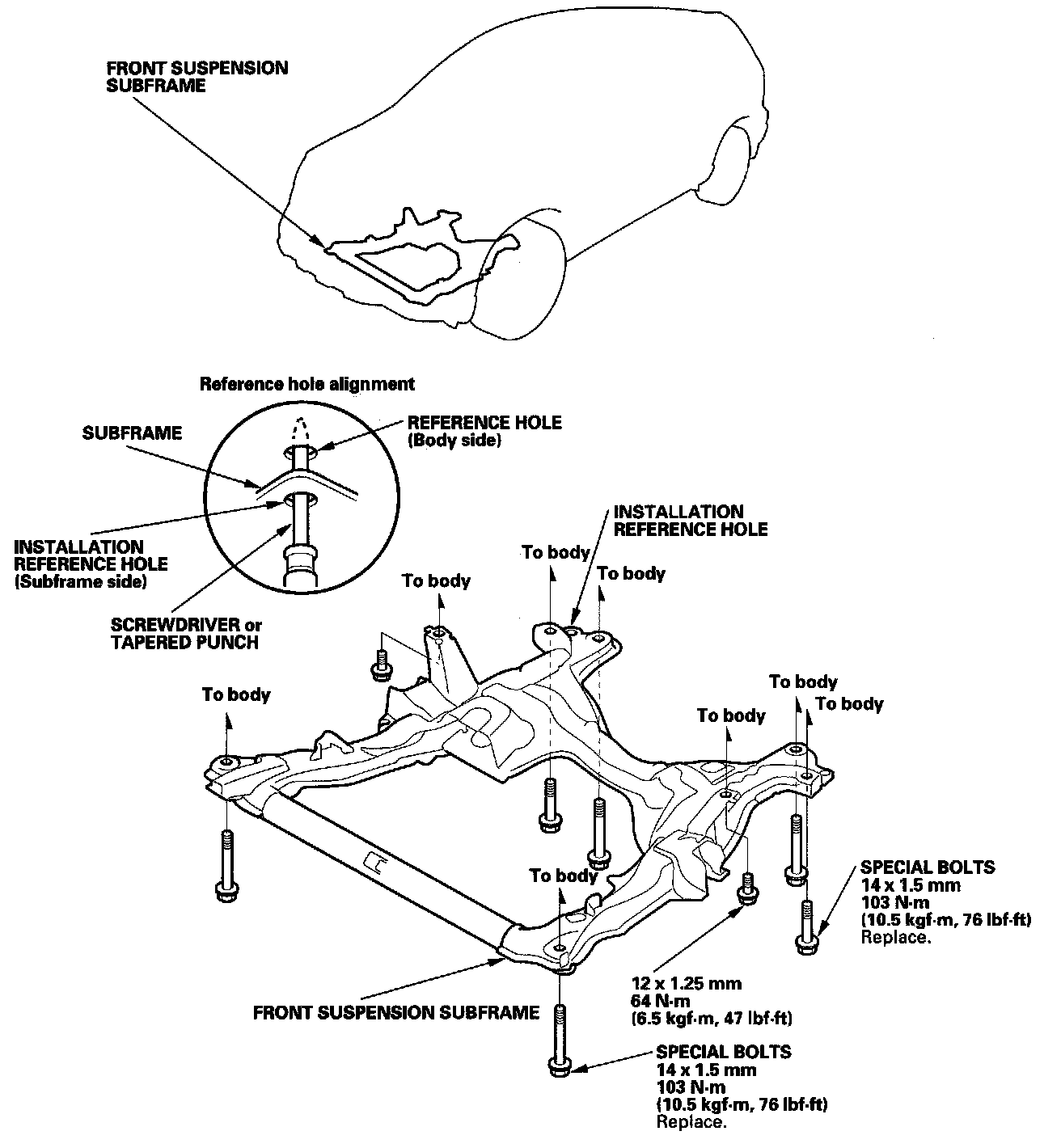 FRONT SUSPENSION SUBFRAME

Reference hole alignment

SUBFRAME

REFERENCE HOLE (Body side)

INSTALLATION REFERENCE HOLE (Subframe side)

SCREWDRIVER or TAPERED PUNCH

INSTALLATION REFERENCE HOLE

To body

To body

To body

To body

To body

To body

To body

To body

SPECIAL BOLTS
14 x 1.5 mm
103 N·m
(10.5 kgf·m, 76 lbf·ft)
Replace.

12 x 1.25 mm
64 N·m
(6.5 kgf·m, 47 lbf·ft)

FRONT SUSPENSION SUBFRAME

SPECIAL BOLTS
14 x 1.5 mm
103 N·m
(10.5 kgf·m, 76 lbf·ft)
Replace.