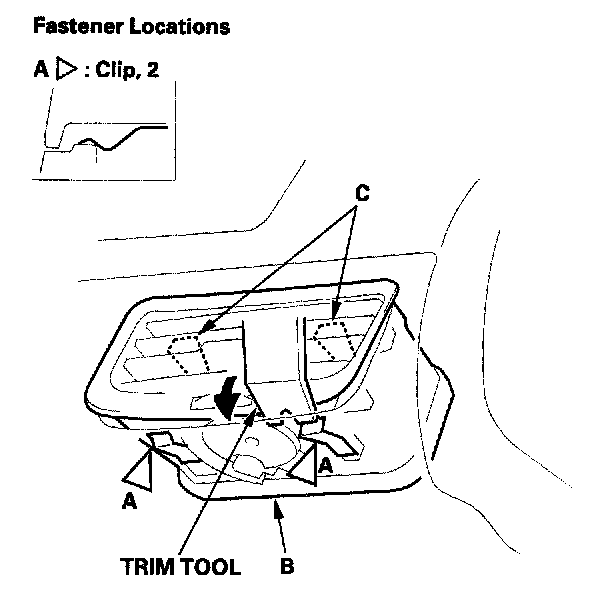 Fastener Locations

A ▷ : Clip, 2

C

A

A

TRIM TOOL

B