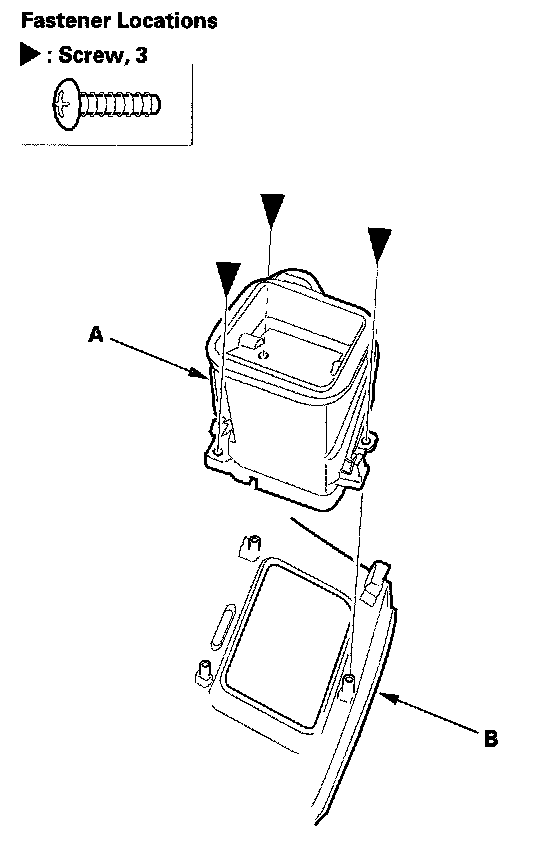 Fastener Locations

▶ : Screw, 3

A

B