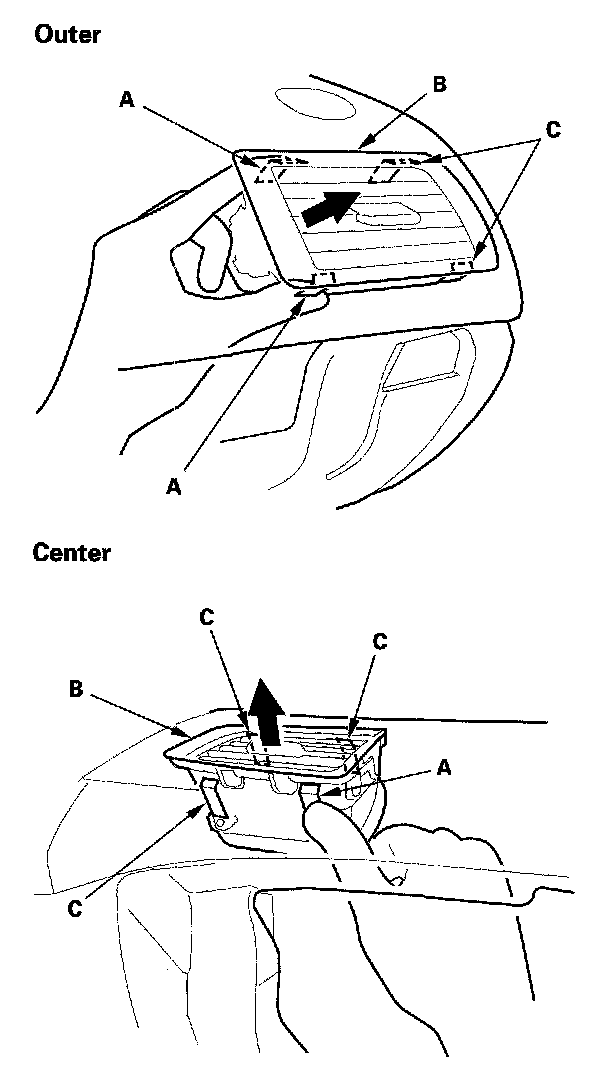 Outer

A
B
C
A

Center

C
C
B
A
C