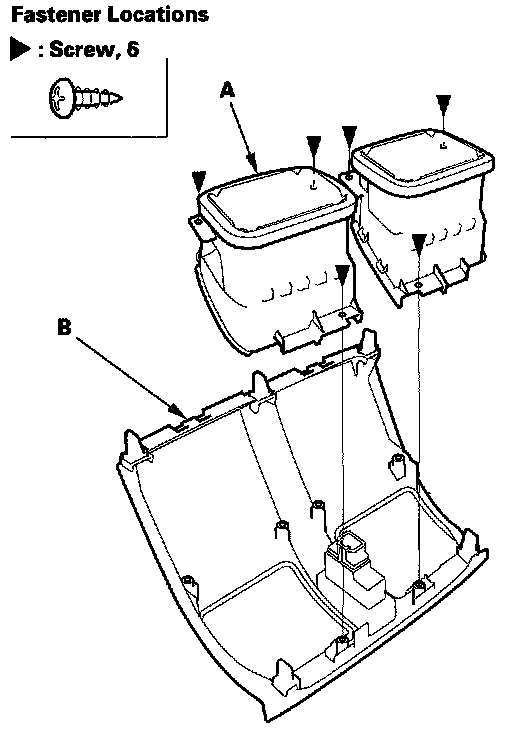 Fastener Locations

▶ : Screw, 6

A

B