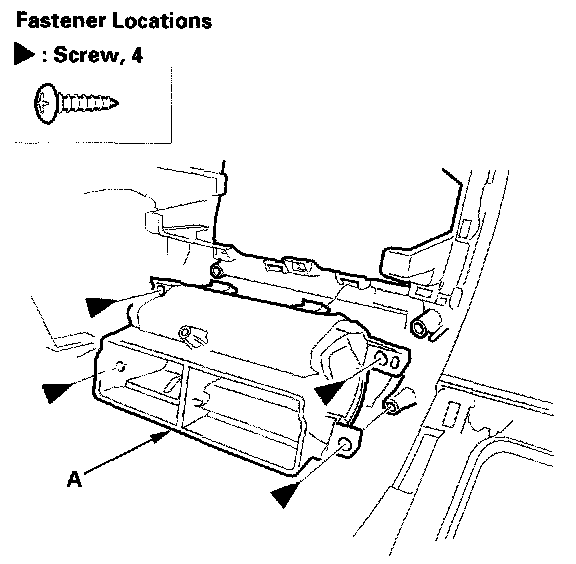 Fastener Locations

▶ : Screw, 4

A