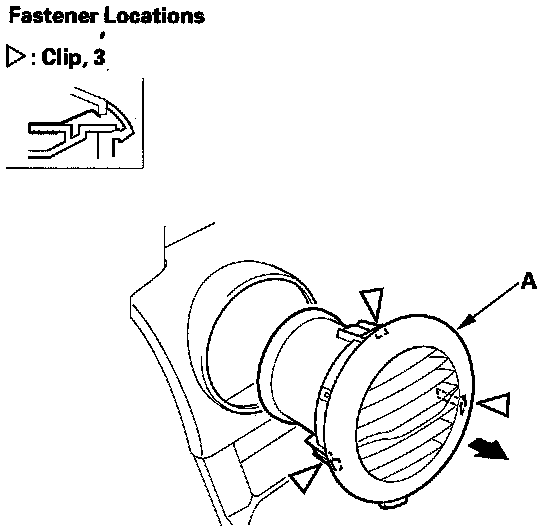 Fastener Locations

▷ : Clip, 3

A