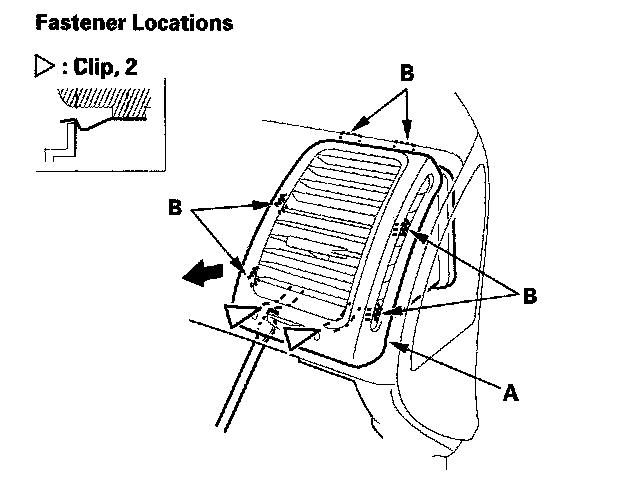 Fastener Locations

▷ : Clip, 2

B

B

B

A