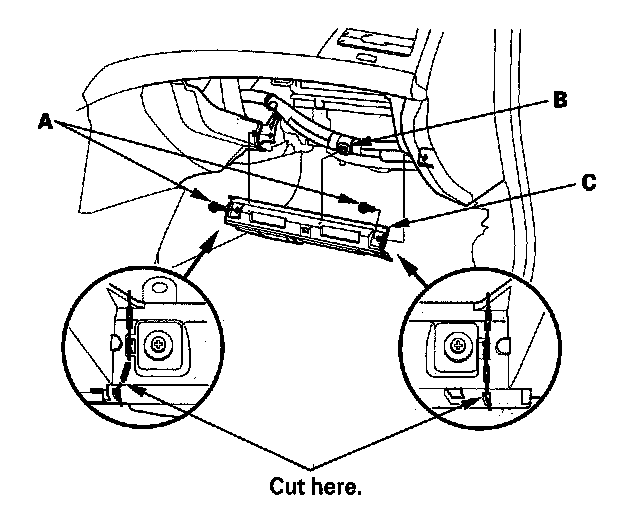 A

B

C

Cut here.