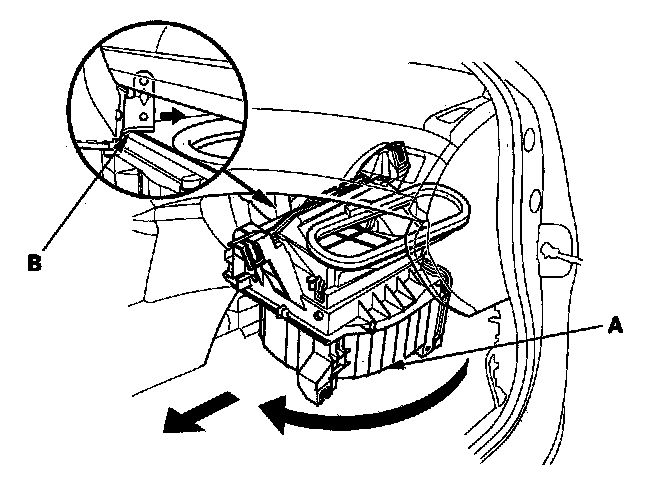 B

A