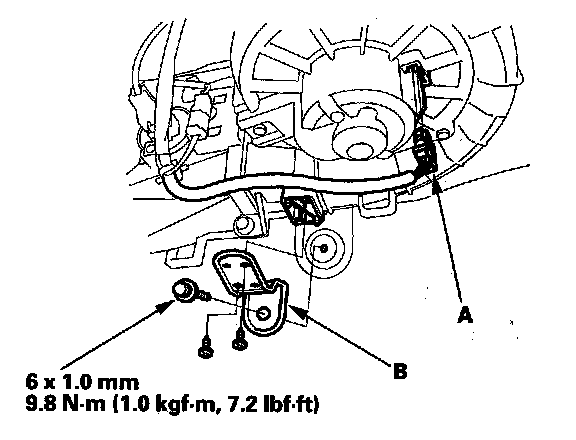 A

B

6 x 1.0 mm
9.8 N·m (1.0 kgf·m, 7.2 lbf·ft)