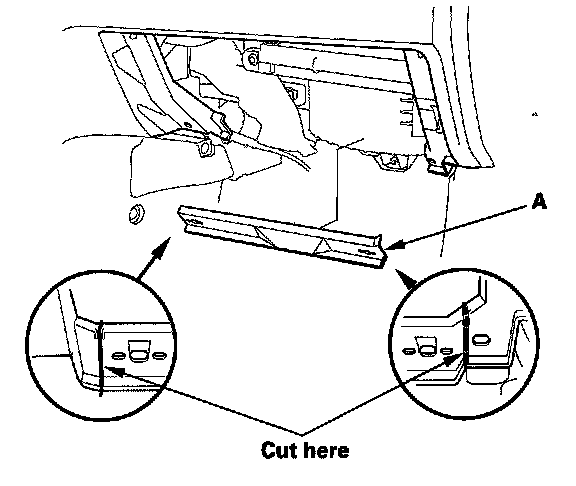 A

Cut here