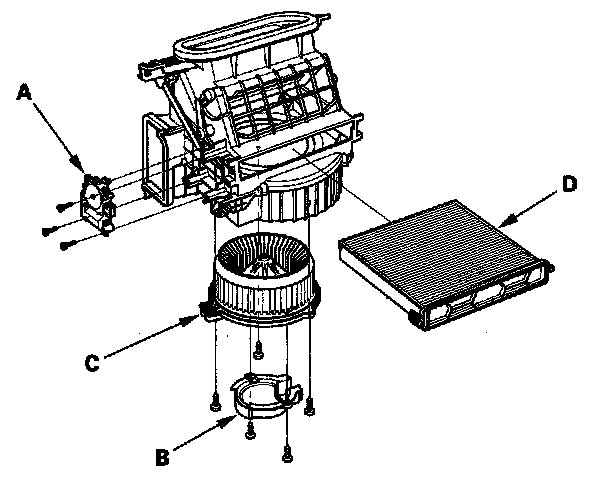 A
D
C
B