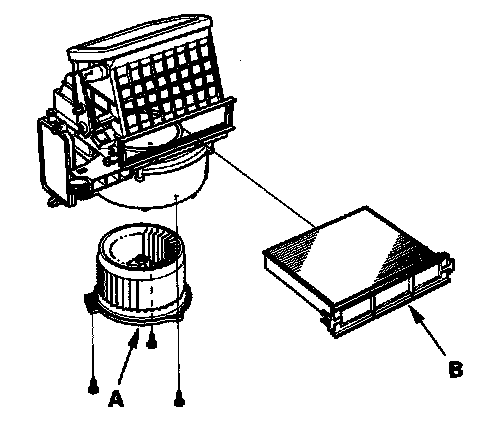 A

B