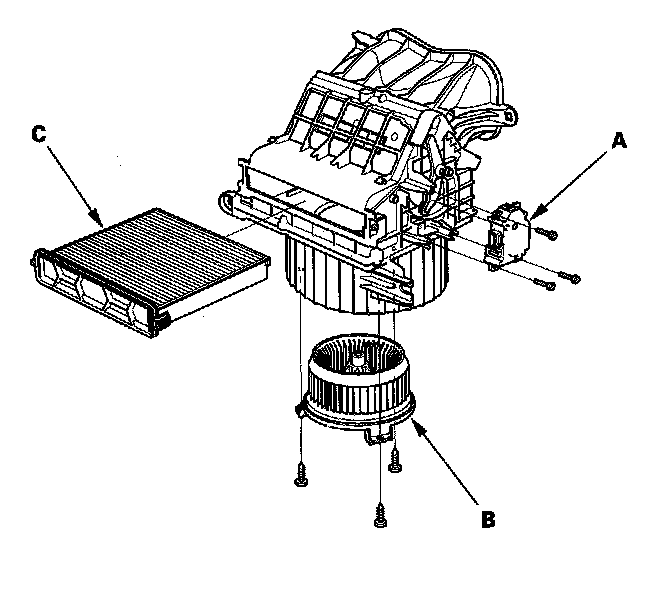 C

A

B