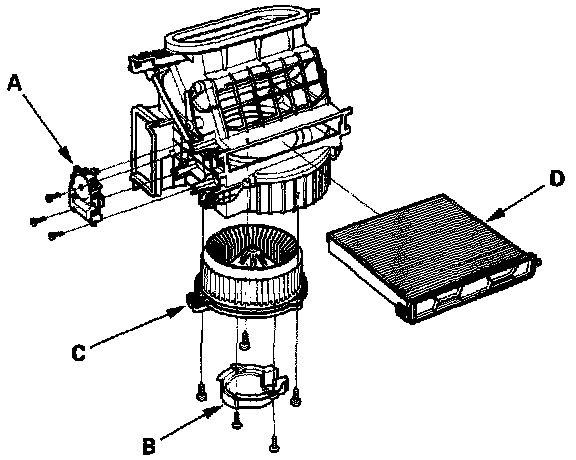 A
D
C
B