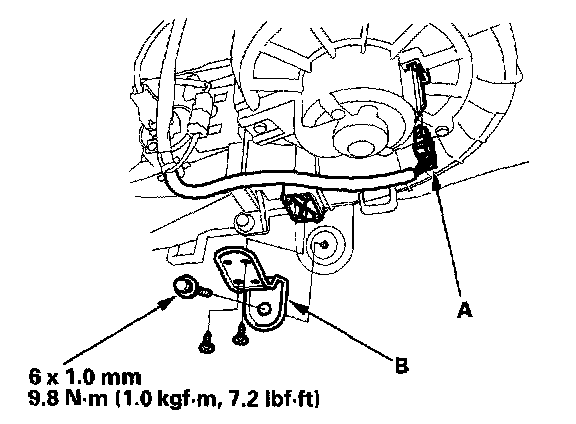 A

B

6 x 1.0 mm
9.8 N·m (1.0 kgf·m, 7.2 lbf·ft)