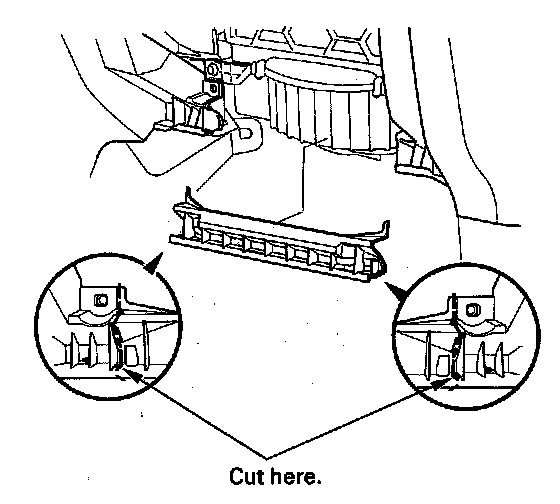 Cut here.