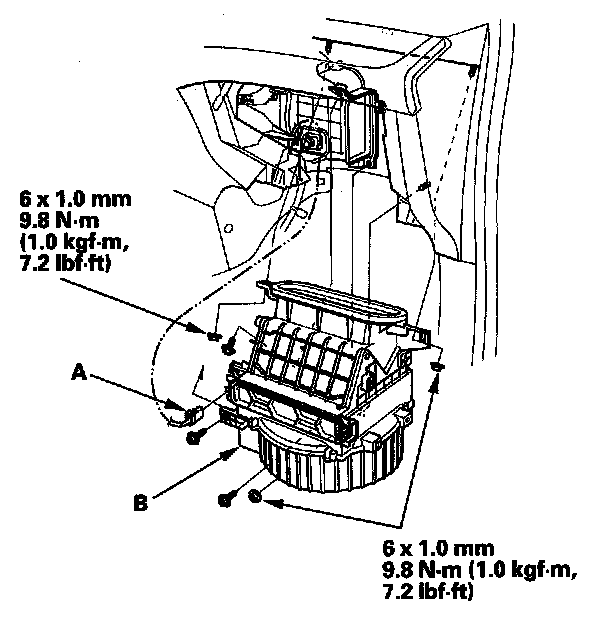 6 x 1.0 mm
9.8 N·m
(1.0 kgf·m,
7.2 lbf·ft)

A

B

6 x 1.0 mm
9.8 N·m (1.0 kgf·m,
7.2 lbf·ft)