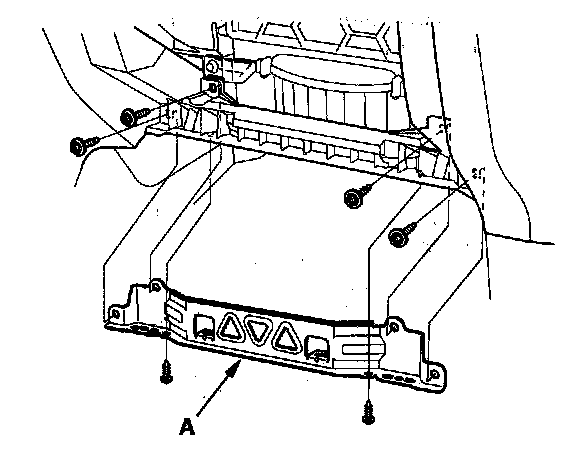 A