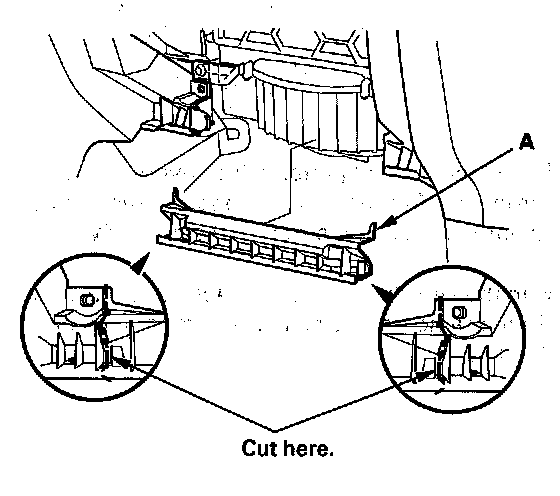 A

Cut here.