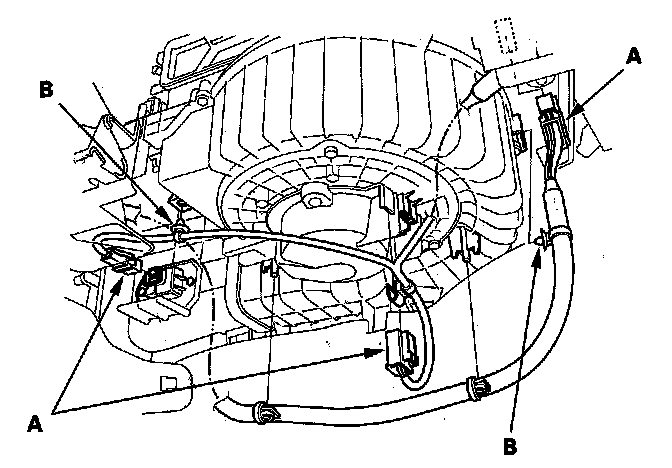 B
A
A
B