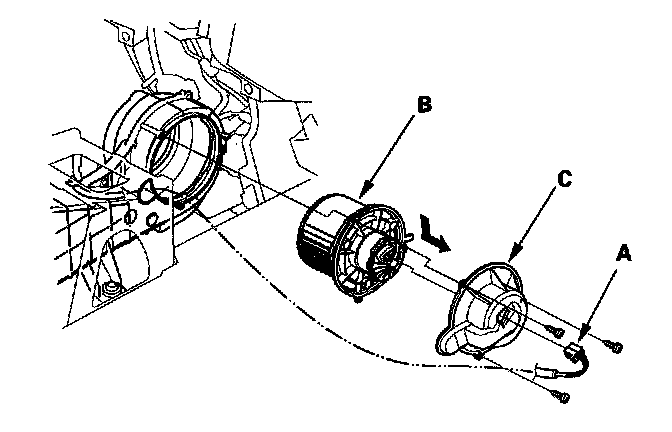 B
C
A