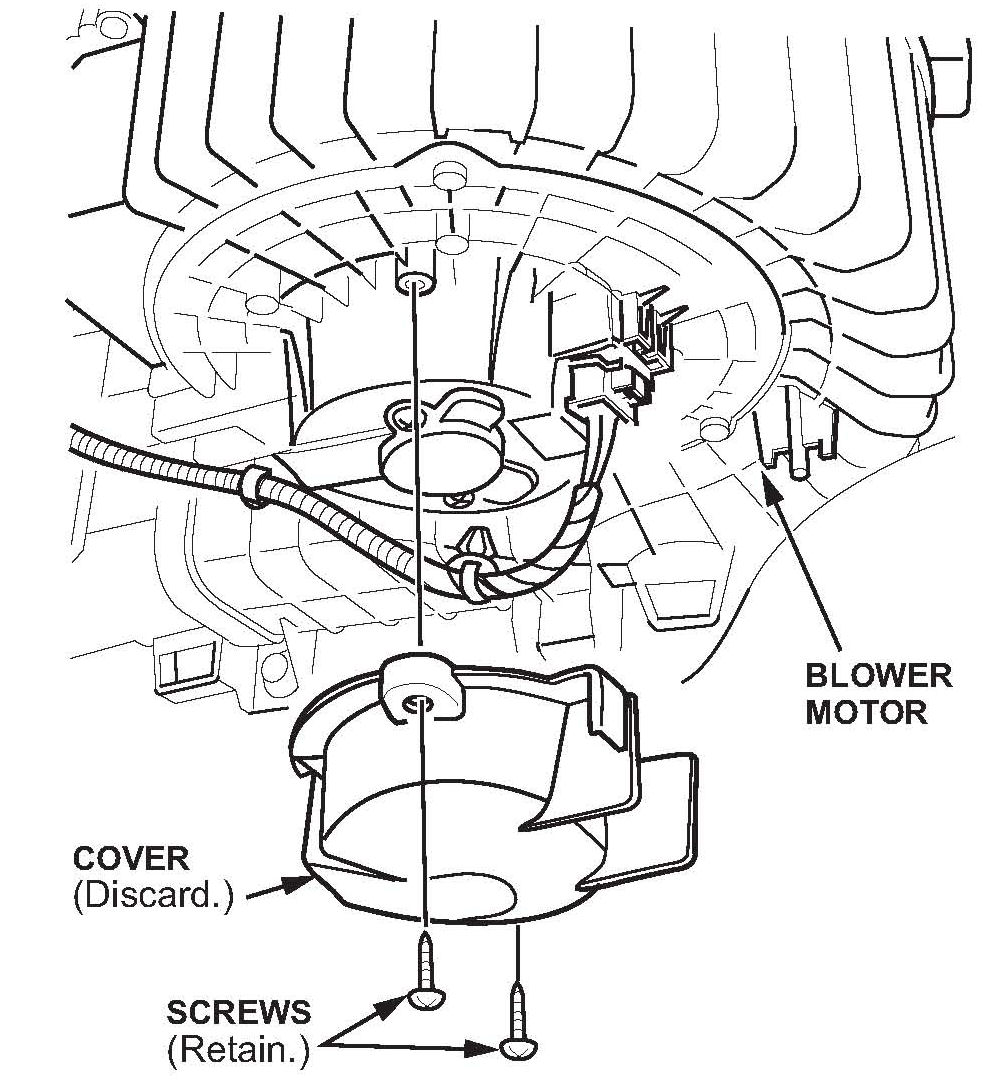 BLOWER MOTOR

COVER
(Discard.)

SCREWS
(Retain.)