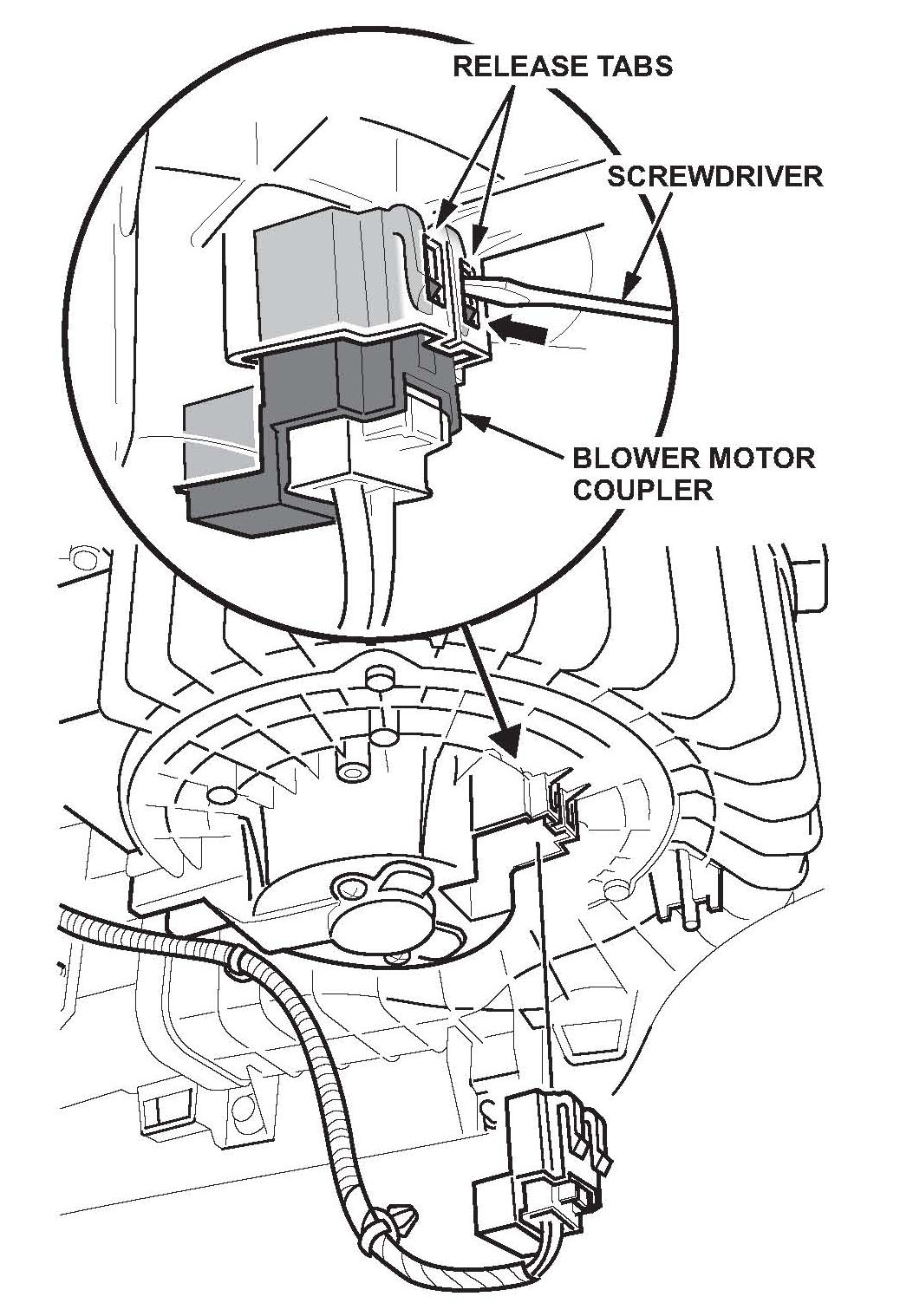 RELEASE TABS

SCREWDRIVER

BLOWER MOTOR COUPLER