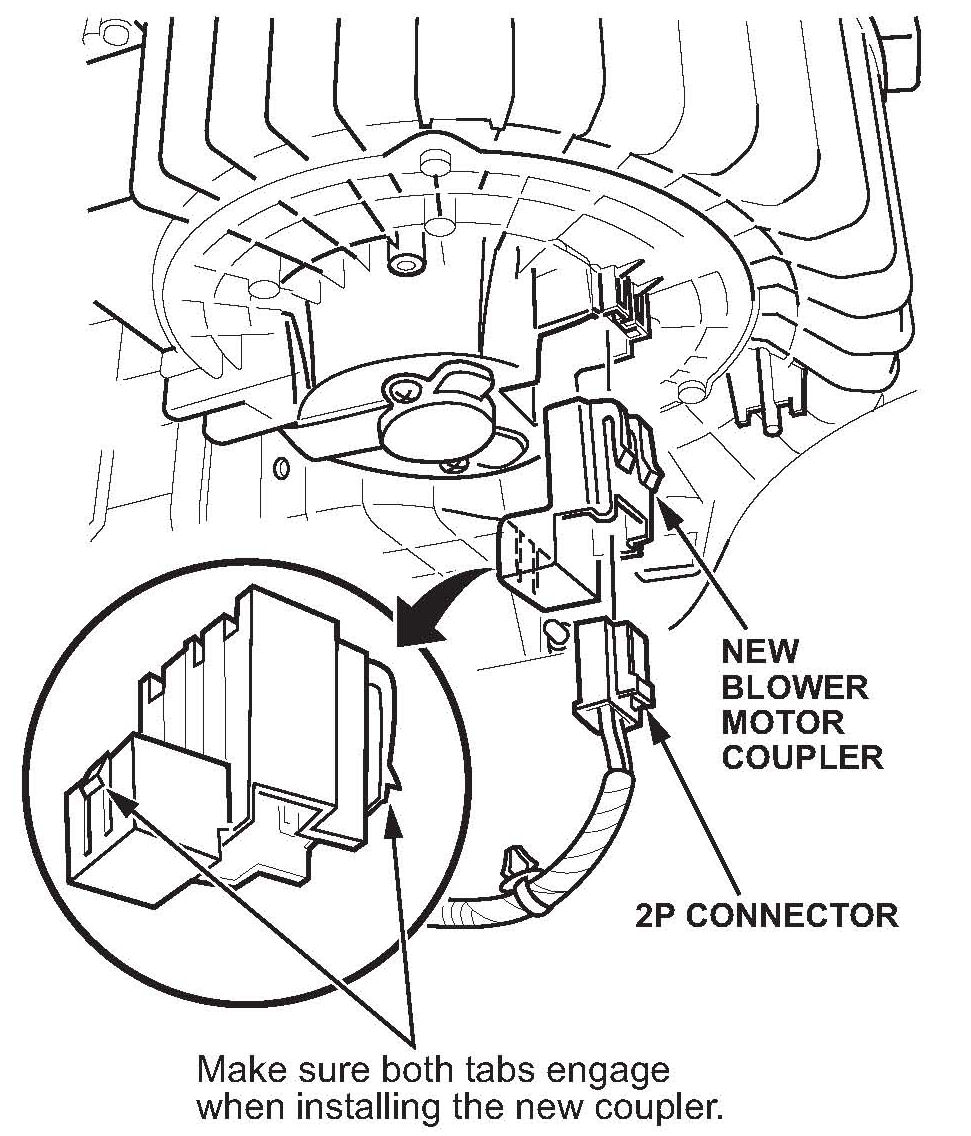 NEW BLOWER MOTOR COUPLER

2P CONNECTOR

Make sure both tabs engage when installing the new coupler.